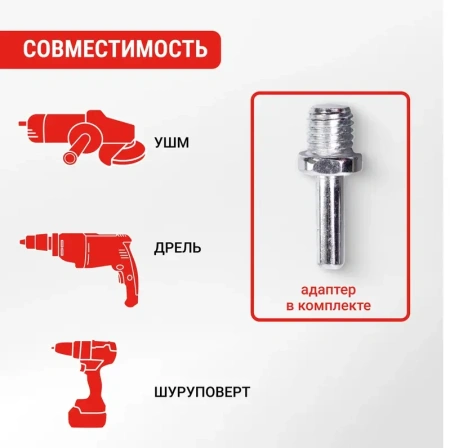 СОВМЕСТИМОСТЬ

УШМ

ДРЕЛЬ

ШУРУПОВЕРТ

адаптер в комплекте