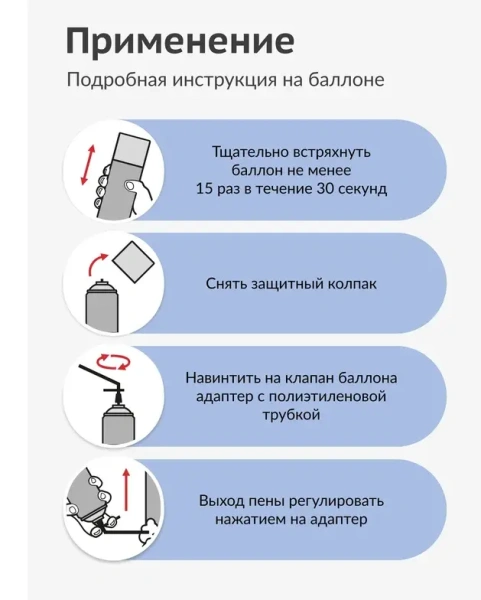 Применение

Подробная инструкция на баллоне

Тщательно встряхнуть баллон не менее 15 раз в течение 30 секунд

Снять защитный колпак

Навинтить на клапан баллона адаптер с полиэтиленовой трубкой

Выход пены регулировать нажатием на адаптер