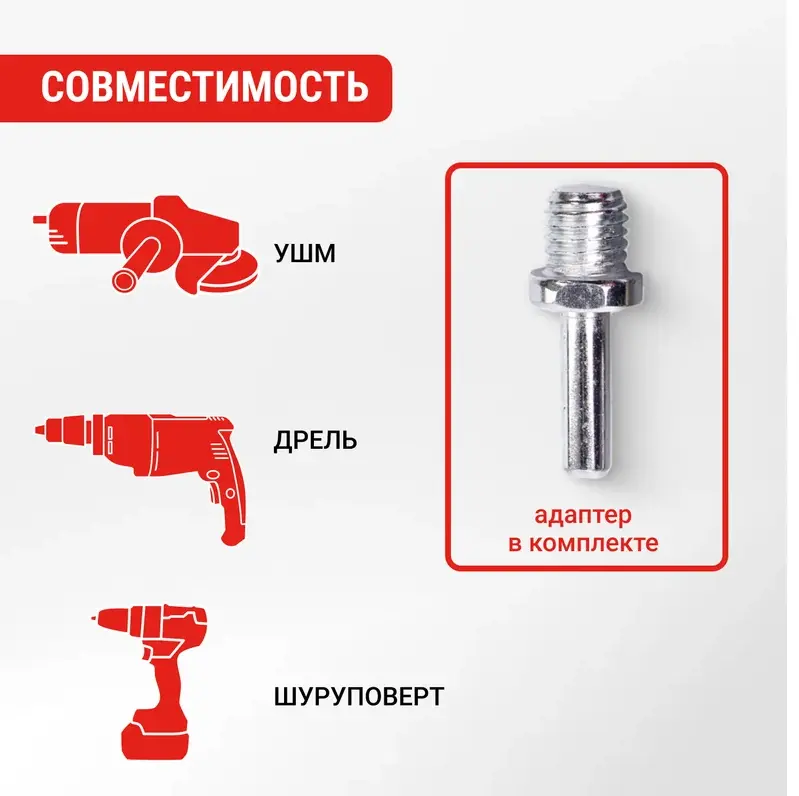 СОВМЕСТИМОСТЬ

УШМ

ДРЕЛЬ

ШУРУПОВЕРТ

адаптер
в комплекте