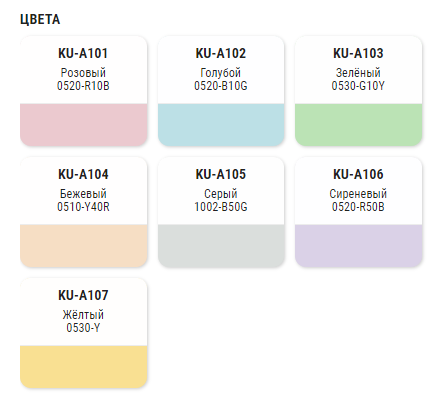 ЦВЕТА

KU-A101
Розовый
0520-R10B

KU-A102
Голубой
0520-B10G

KU-A103
Зелёный
0530-G10Y

KU-A104
Бежевый
0510-Y40R

KU-A105
Серый
1002-B50G

KU-A106
Сиреневый
0520-R50B

KU-A107
Жёлтый
0530-Y