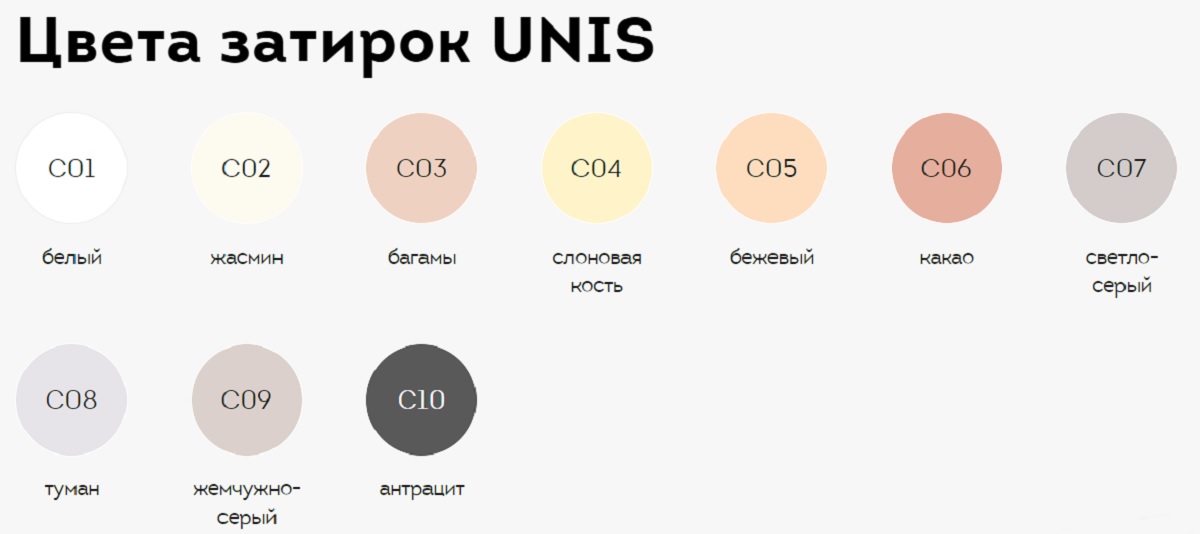 Цвета затирок UNIS

C01
белый

C02
жасмин

C03
багамы

C04
слоновая кость

C05
бежевый

C06
какао

C07
светло-серый

C08
туман

C09
жемчужно-серый

C10
антрацит