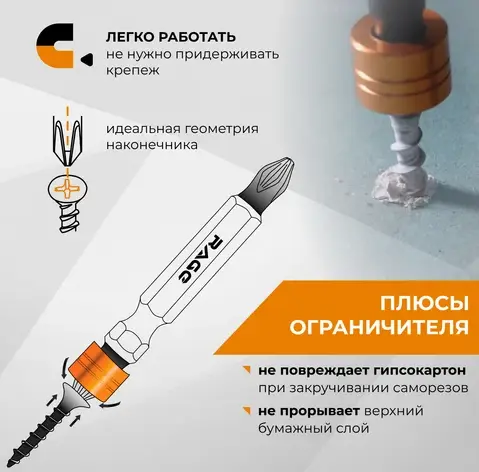 ЛЕГКО РАБОТАТЬ
не нужно придерживать крепеж

идеальная геометрия наконечника

RAGE

ПЛЮСЫ ОГРАНИЧИТЕЛЯ

не повреждает гипсокартон при закручивании саморезов

не прорывает верхний бумажный слой